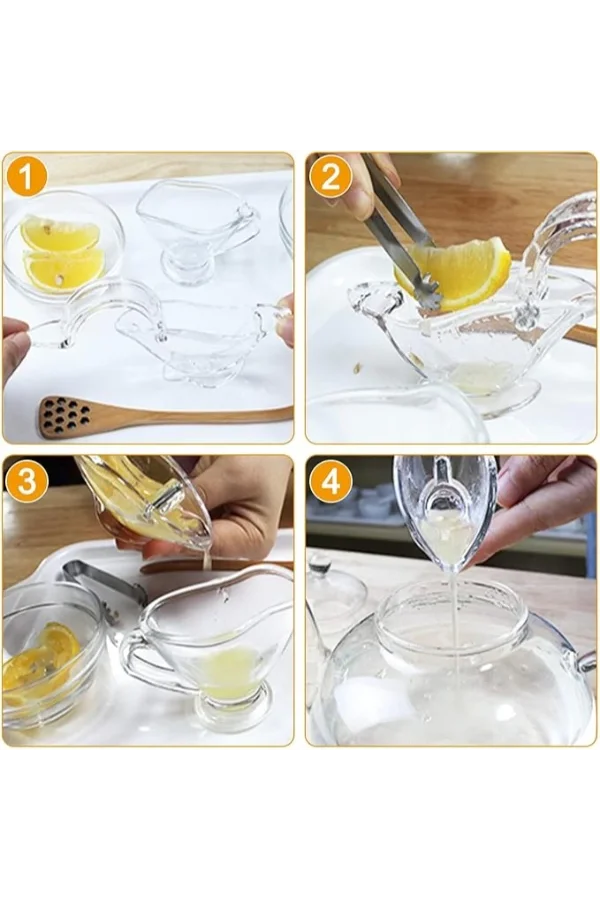 1

2

3

4