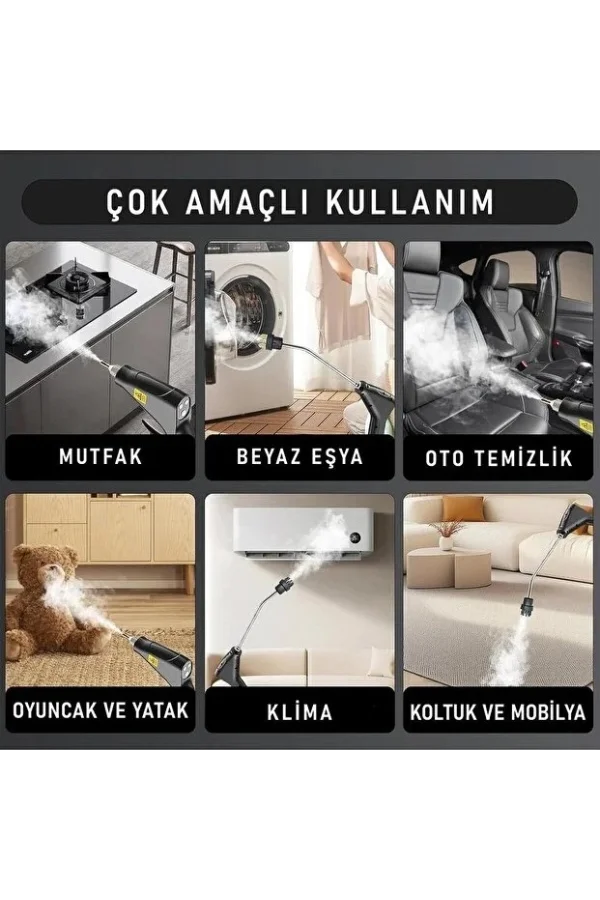 ÇOK AMAÇLI KULLANIM

MUTFAK

BEYAZ EŞYA

OTO TEMİZLİK

OYUNCAK VE YATAK

KLİMA

KOLTUK VE MOBİLYA