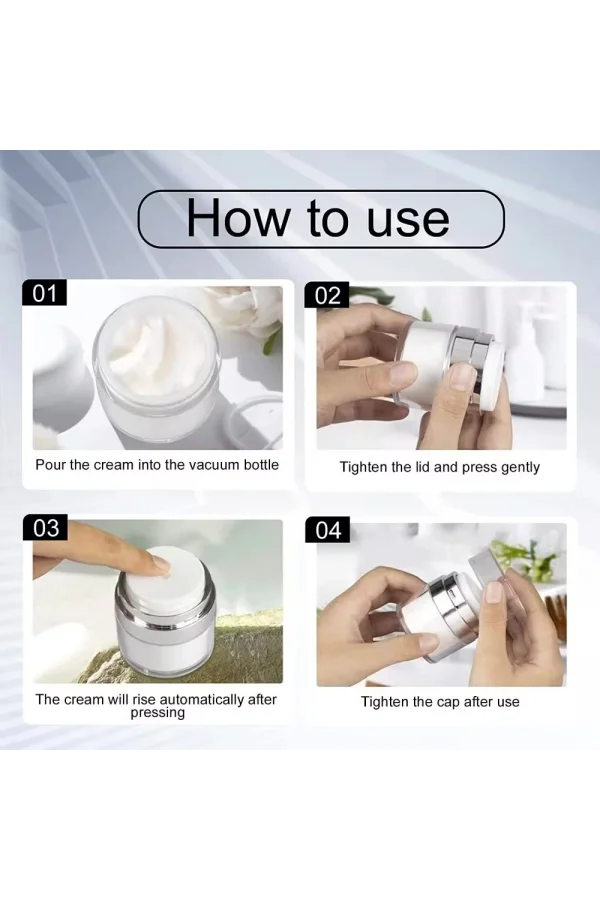 How to use

01

Pour the cream into the vacuum bottle

02

Tighten the lid and press gently

03

The cream will rise automatically after pressing

04

Tighten the cap after use