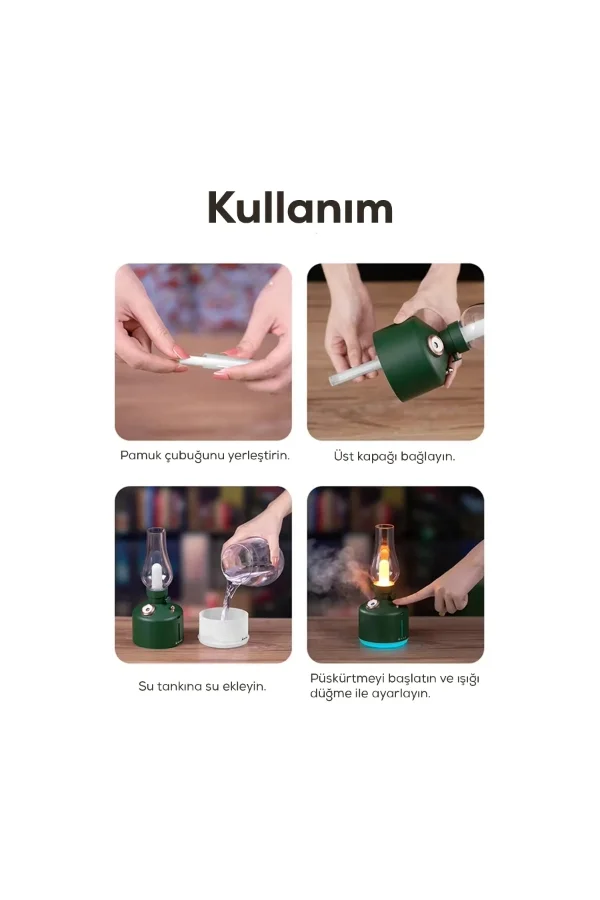 Kullanım

Pamuk çubuğunu yerleştirin.

Üst kapağı bağlayın.

Su tankına su ekleyin.

Püskürtmeyi başlatın ve ışığı düğme ile ayarlayın.