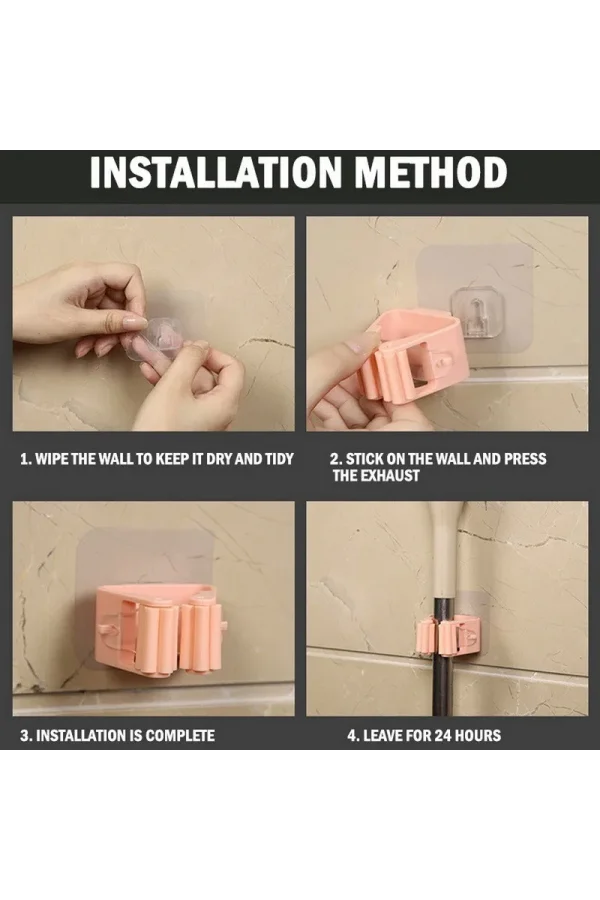 INSTALLATION METHOD

1. WIPE THE WALL TO KEEP IT DRY AND TIDY

2. STICK ON THE WALL AND PRESS THE EXHAUST

3. INSTALLATION IS COMPLETE

4. LEAVE FOR 24 HOURS