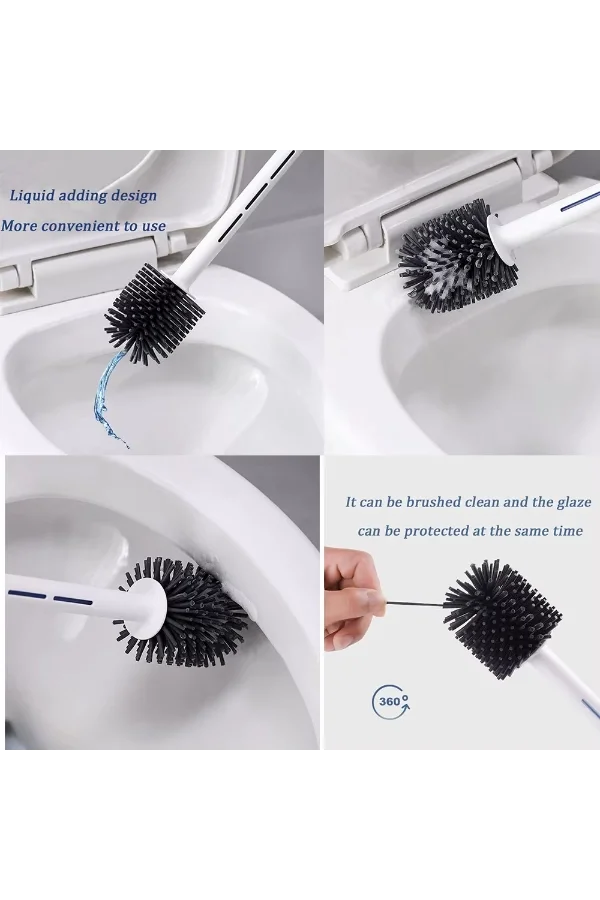 Liquid adding design
More convenient to use

It can be brushed clean and the glaze can be protected at the same time

360°