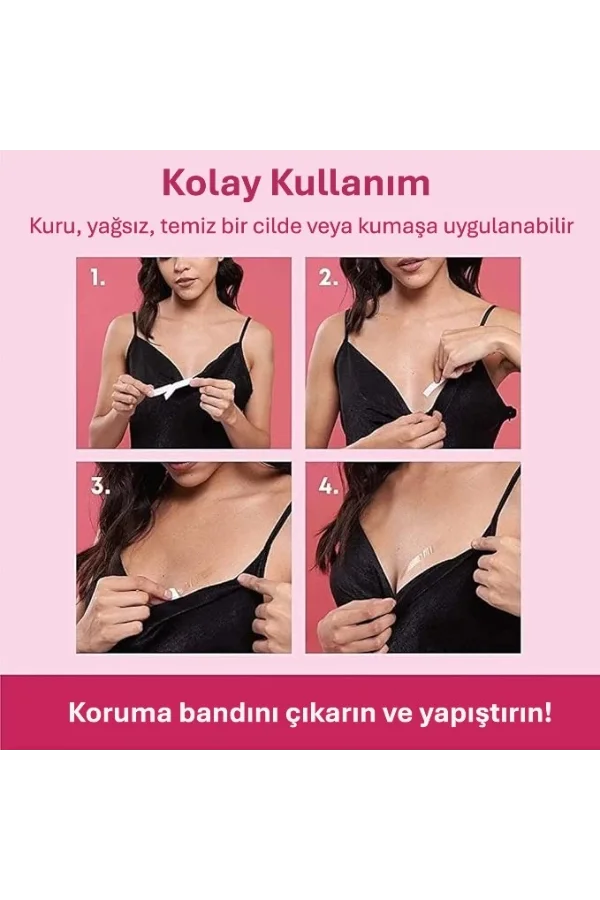 Kolay Kullanım

Kuru, yağsız, temiz bir cilde veya kumaşa uygulanabilir

1.

2.

3.

4.

Koruma bandını çıkarın ve yapıştırın!