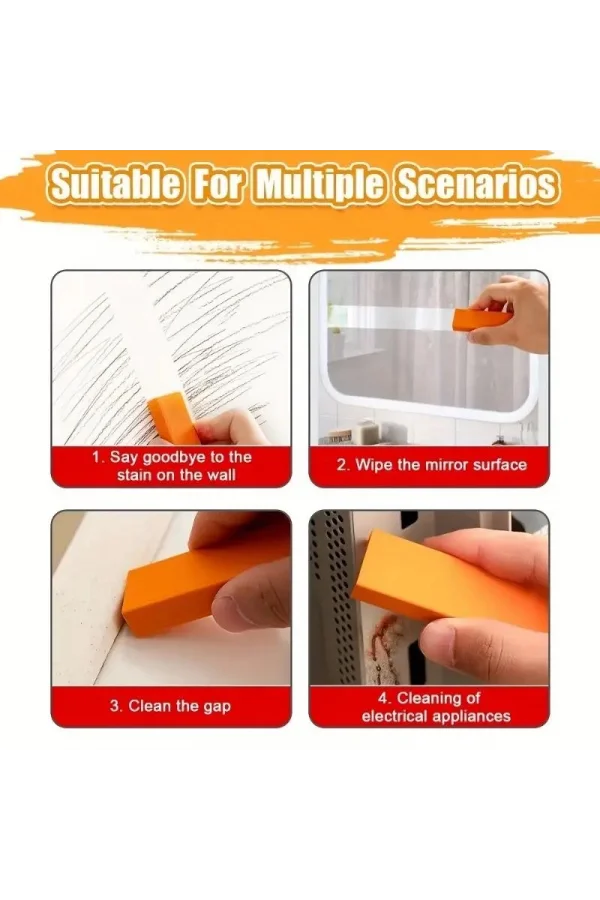 Suitable For Multiple Scenarios

1. Say goodbye to the stain on the wall

2. Wipe the mirror surface

3. Clean the gap

4. Cleaning of electrical appliances