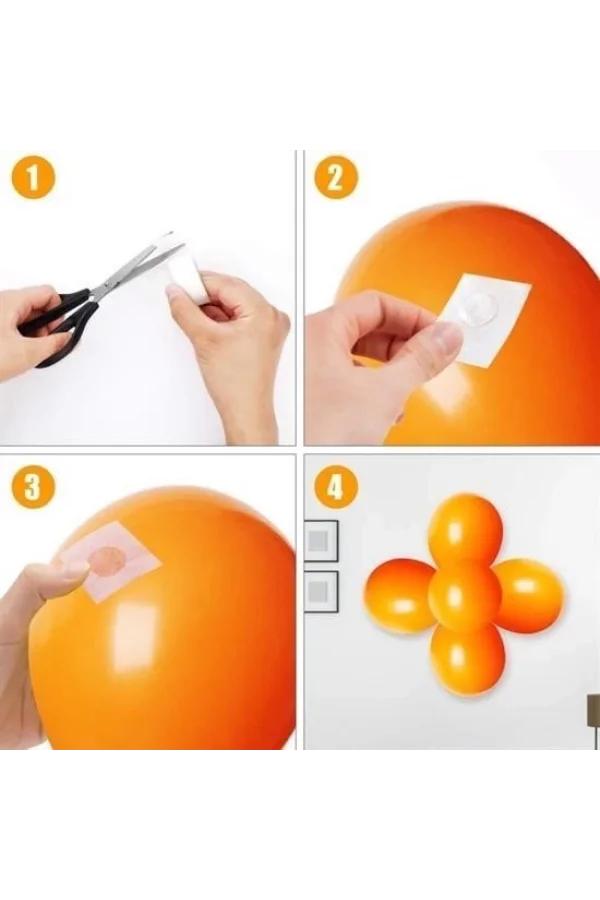 1

2

3

4