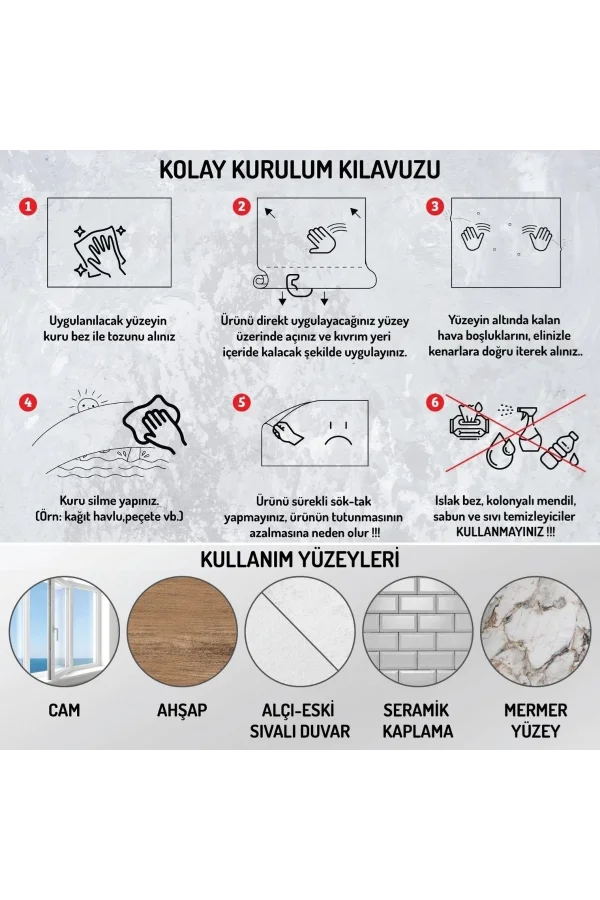 KOLAY KURULUM KILAVUZU

1

Uygulanılacak yüzeyin kuru bez ile tozunu alınız

2

Ürünü direkt uygulayacağınız yüzey üzerinde açınız ve kıvrım yeri içeride kalacak şekilde uygulayınız.

3

Yüzeyin altında kalan hava boşluklarını, elinizle kenarlara doğru iterek alınız..

4

Kuru silme yapınız. (Örn: kağıt havlu,peçete vb.)

5

Ürünü sürekli sök-tak yapmayınız, ürünün tutunmasının azalmasına neden olur !!!

6

Islak bez, kolonyalı mendil, sabun ve sıvı temizleyiciler KULLANMAYINIZ !!!

KULLANIM YÜZEYLERİ

CAM

AHŞAP

ALÇI-ESKİ SIVALI DUVAR

SERAMİK KAPLAMA

MERMER YÜZEY