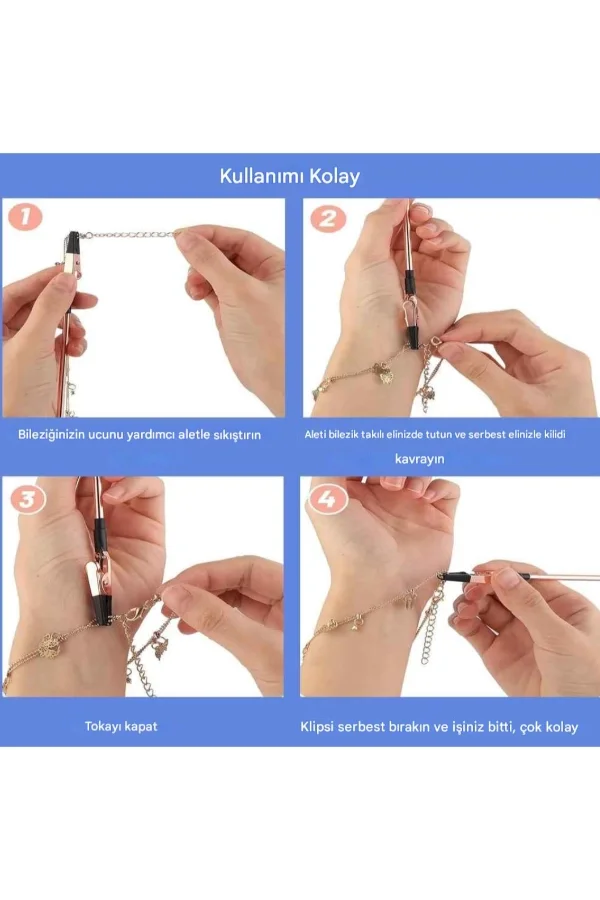 Kullanımı Kolay

1

Bileziğinizin ucunu yardımcı aletle sıkıştırın

2

Aleti bilezik takılı elinizde tutun ve serbest elinizle kilidi kavrayın

3

Tokayı kapat

4

Klipsi serbest bırakın ve işiniz bitti, çok kolay