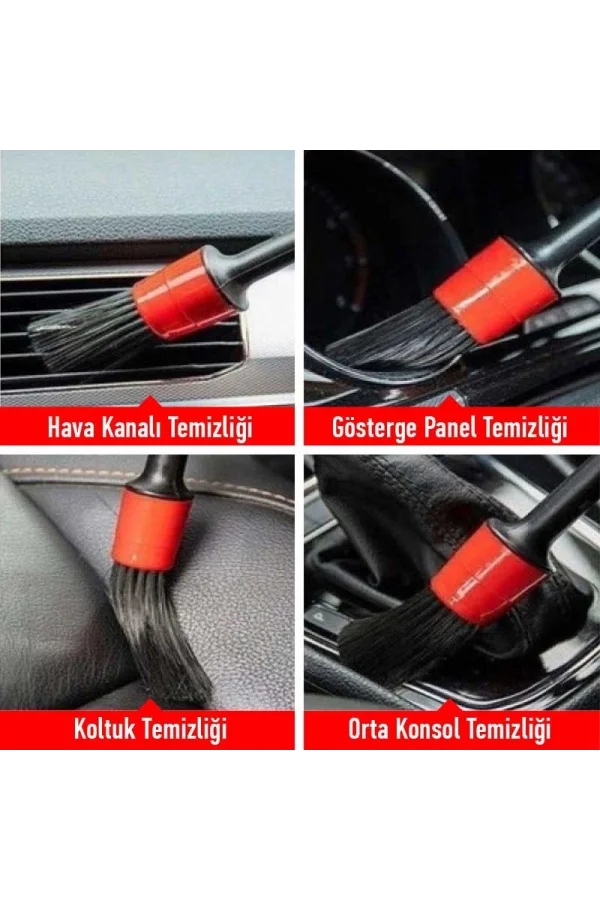 Hava Kanalı Temizliği

Gösterge Panel Temizliği

Koltuk Temizliği

Orta Konsol Temizliği