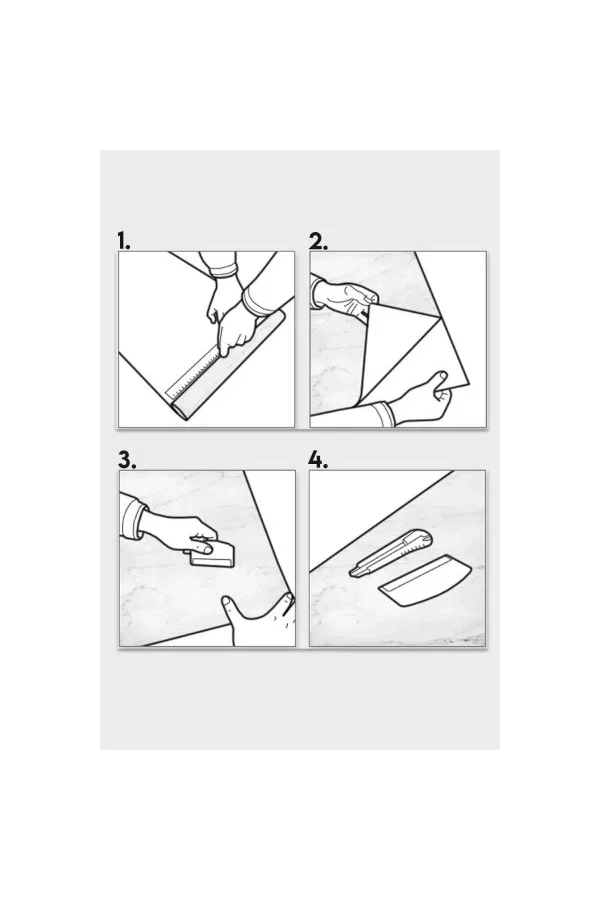 1.

2.

3.

4.