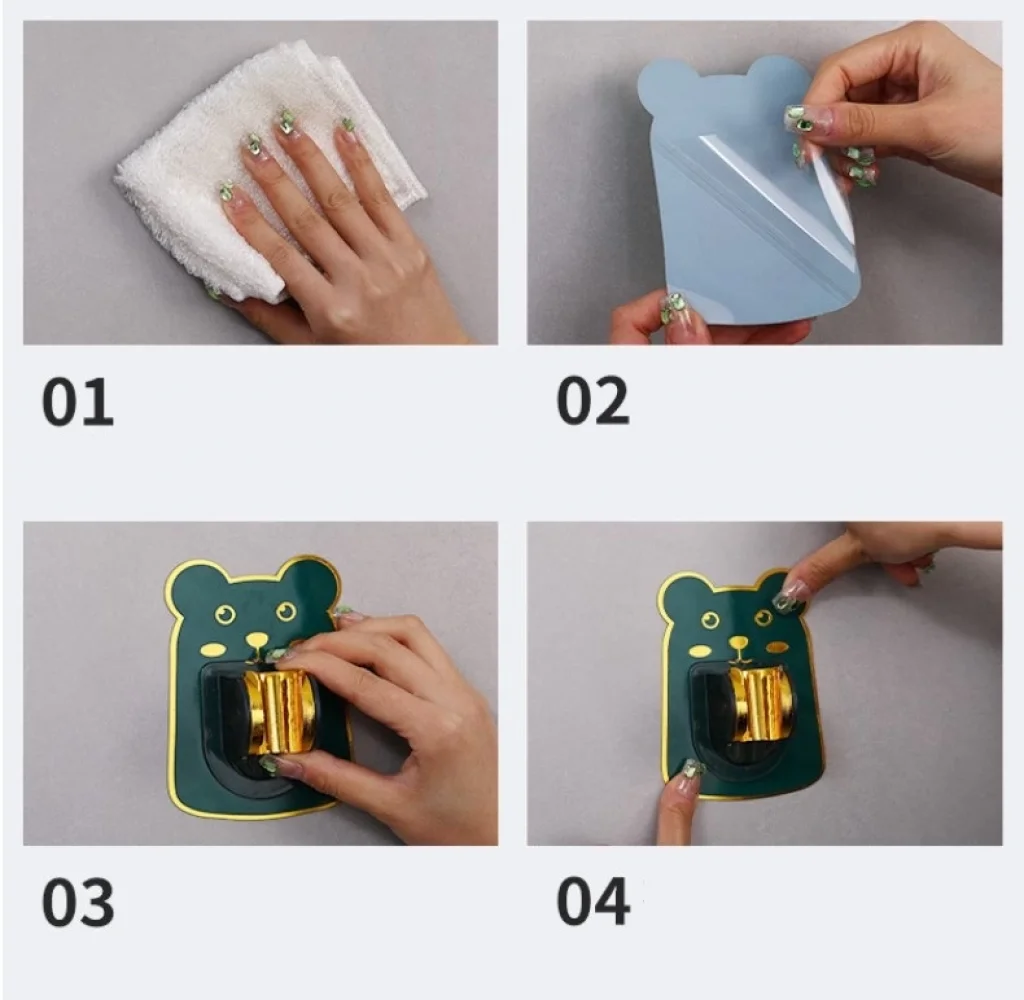 01

02

03

04