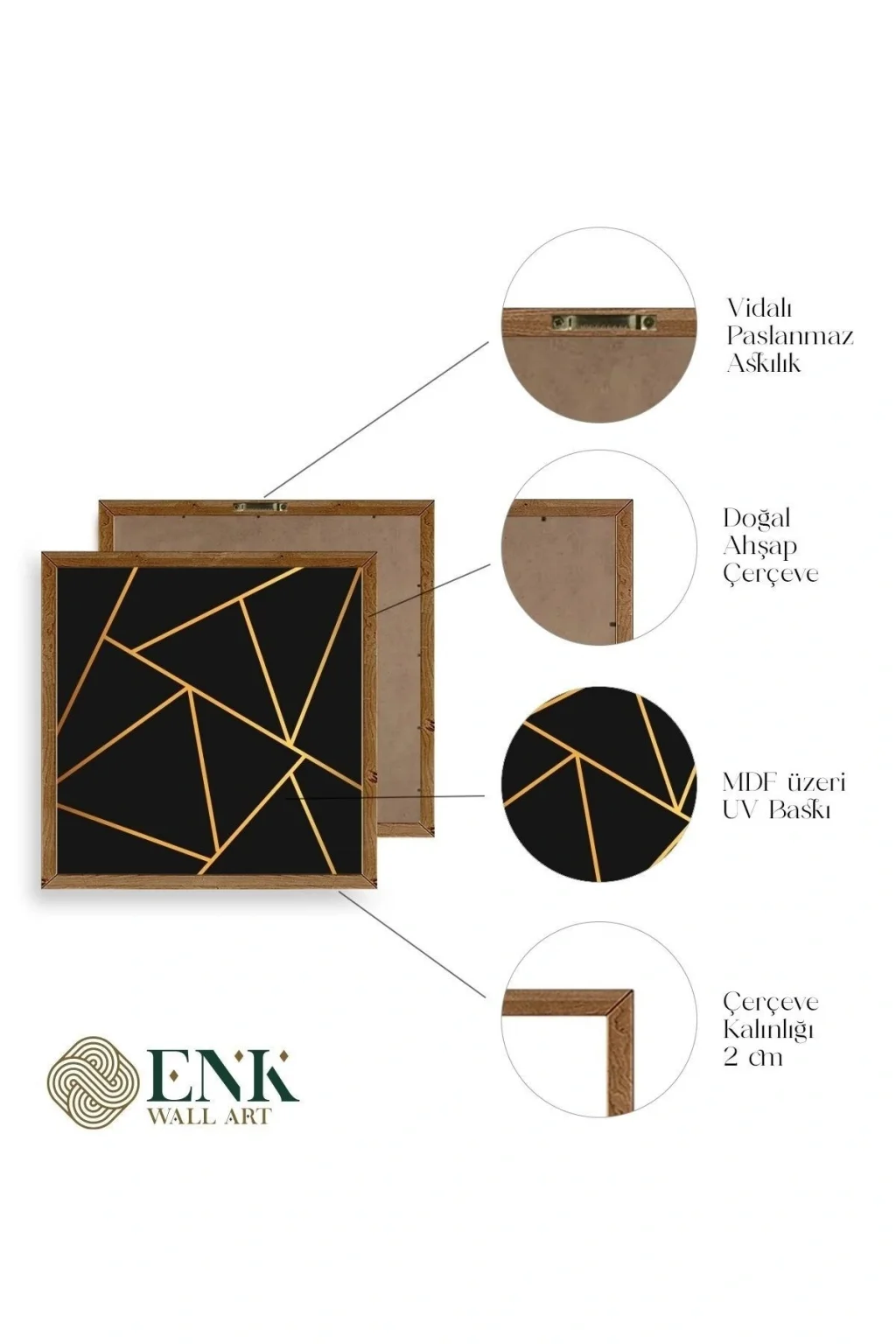 Vidalı
Paslanmaz
Askılık

Doğal
Ahşap
Çerçeve

MDF üzeri
UV Baskı

Çerçeve
Kalınlığı
2 cm

ENK
WALL ART