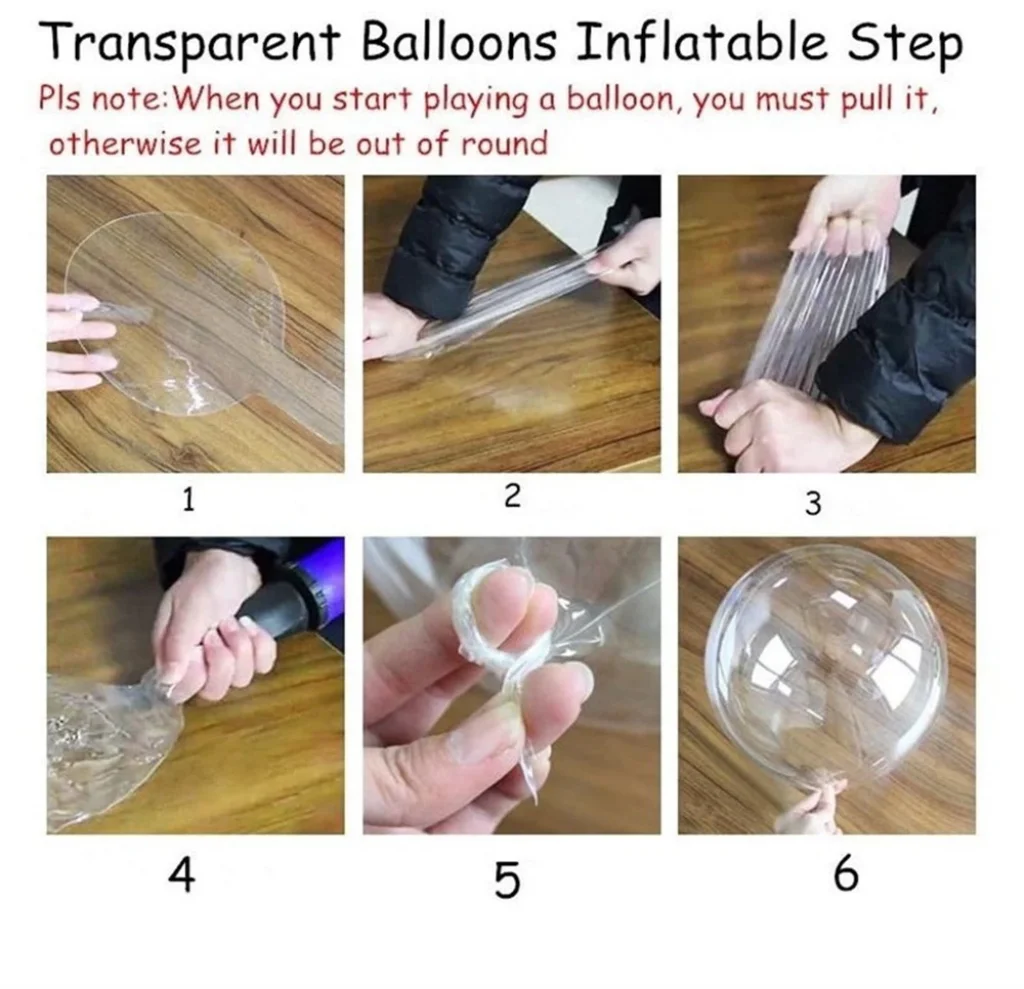 Transparent Balloons Inflatable Step

Pls note:When you start playing a balloon, you must pull it, otherwise it will be out of round

1

2

3

4

5

6