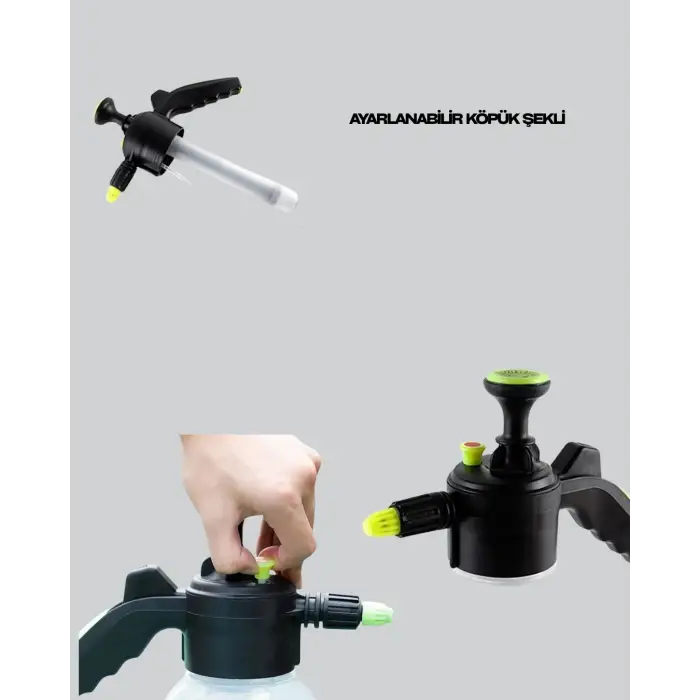 AYARLANABİLİR KÖPÜK ŞEKLİ