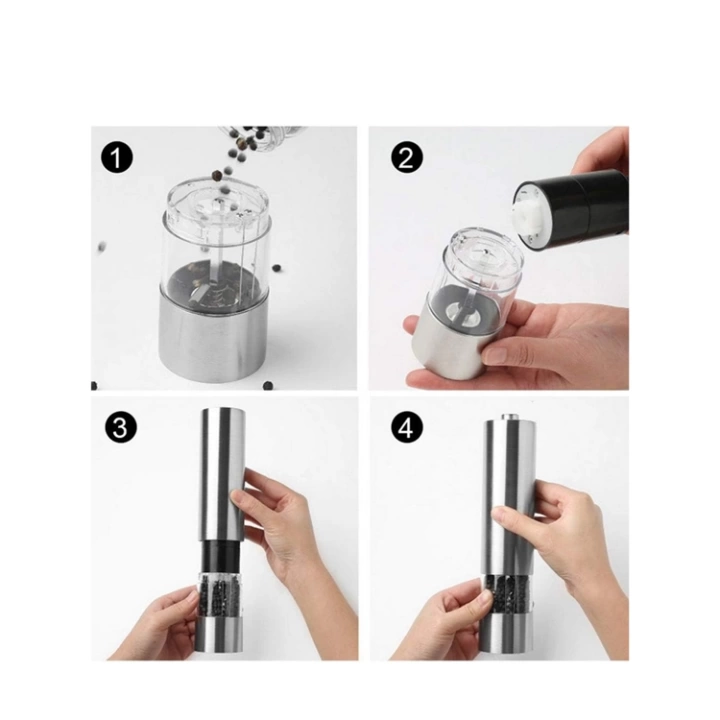 1

2

3

4