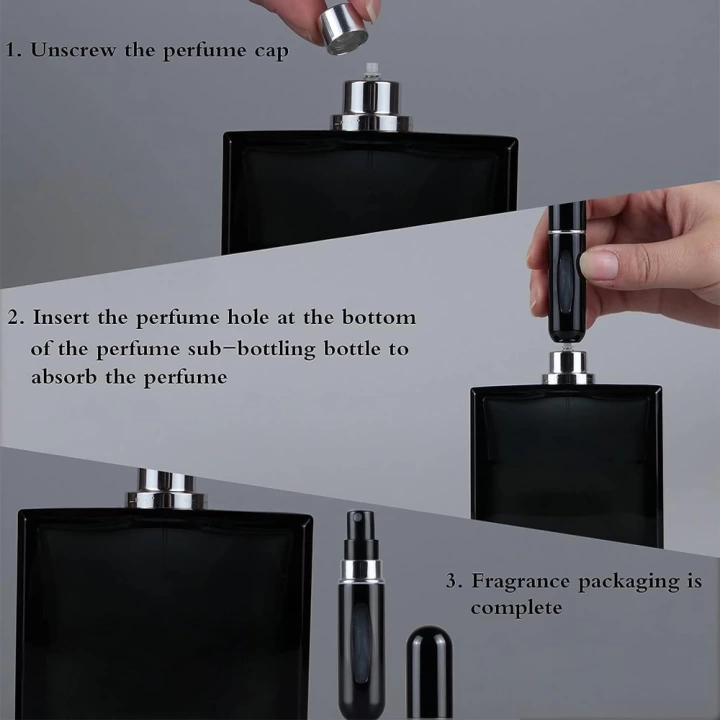 1. Unscrew the perfume cap

2. Insert the perfume hole at the bottom of the perfume sub-bottling bottle to absorb the perfume

3. Fragrance packaging is complete