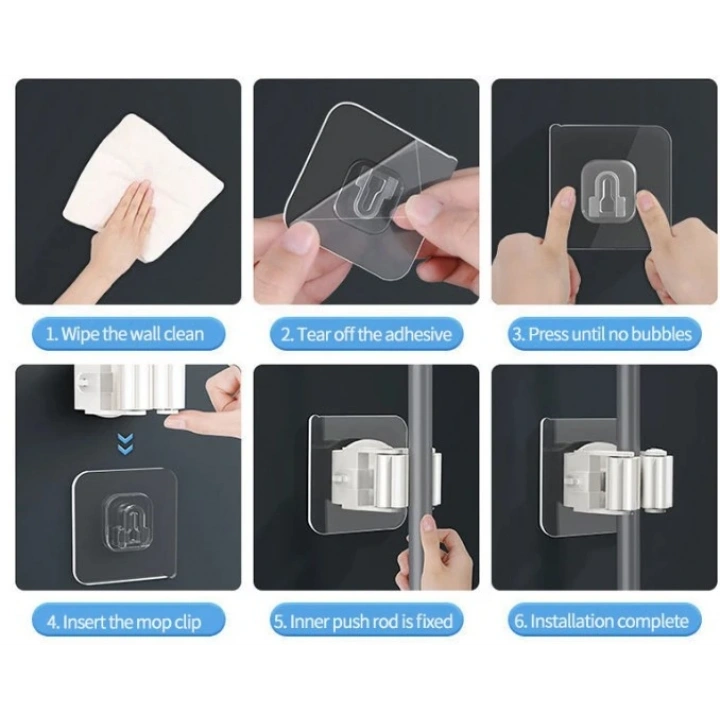 1. Wipe the wall clean

2. Tear off the adhesive

3. Press until no bubbles

4. Insert the mop clip

5. Inner push rod is fixed

6. Installation complete