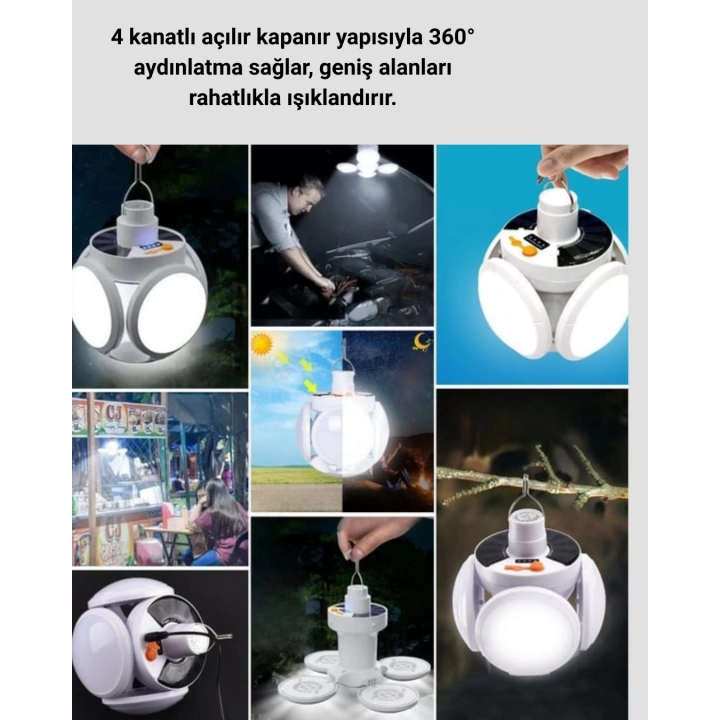 4 kanatlı açılır kapanır yapısıyla 360° aydınlatma sağlar, geniş alanları rahatlıkla ışıklandırır.

CJ

CJ