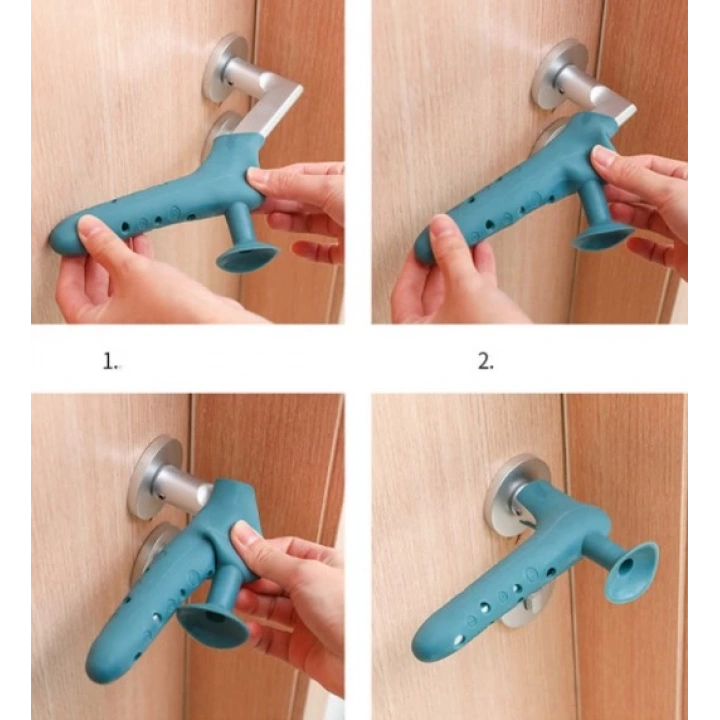 1.

2.