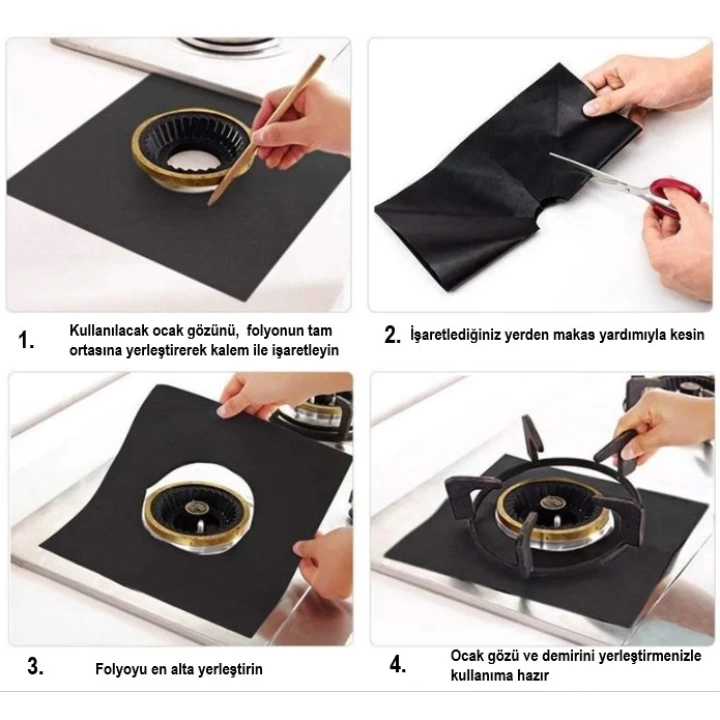 1. Kullanılacak ocak gözünü, folyonun tam ortasına yerleştirerek kalem ile işaretleyin

2. İşaretlediğiniz yerden makas yardımıyla kesin

3. Folyoyu en alta yerleştirin

4. Ocak gözü ve demirini yerleştirmenizle kullanıma hazır