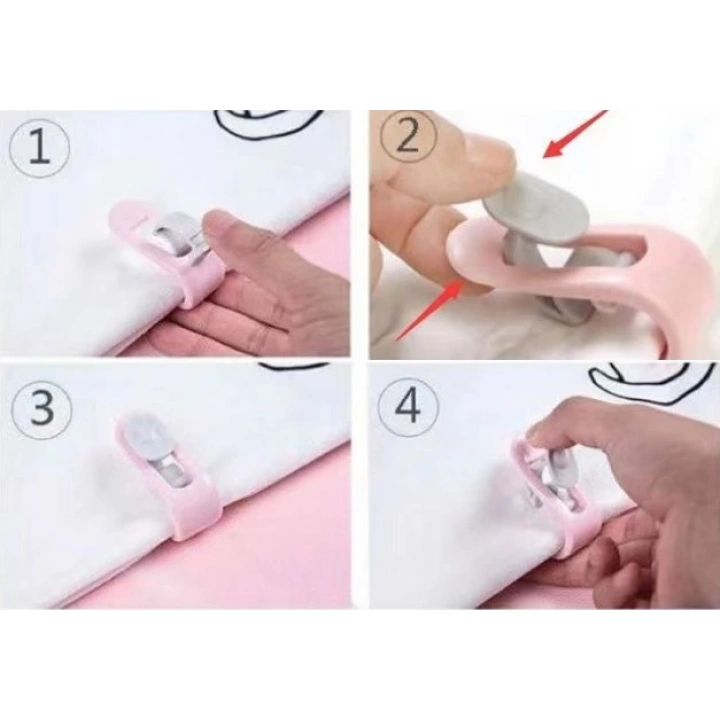 1

2

3

4