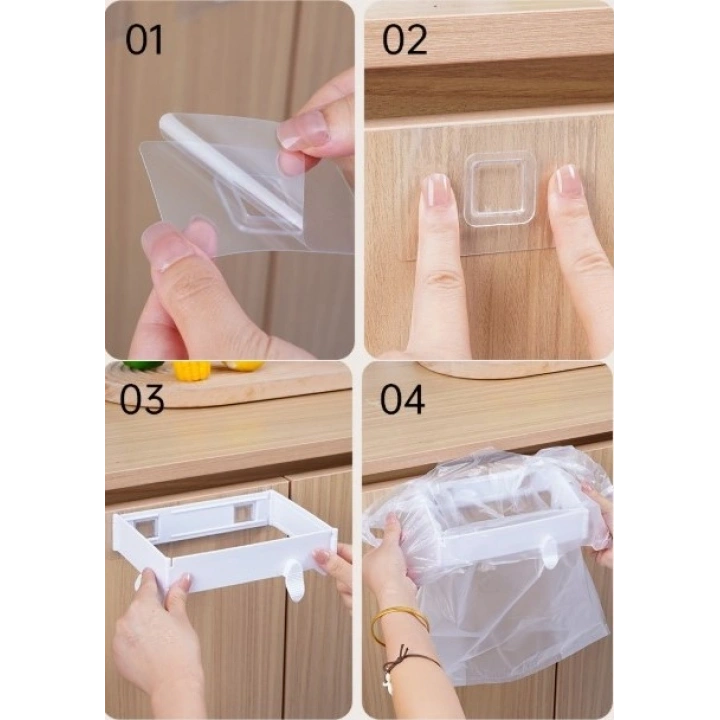 01

02

03

04