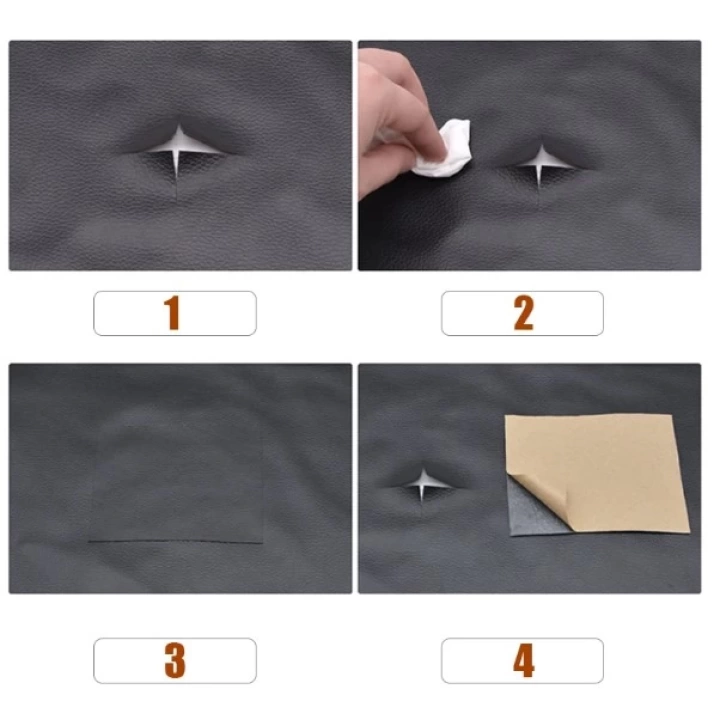 1

2

3

4