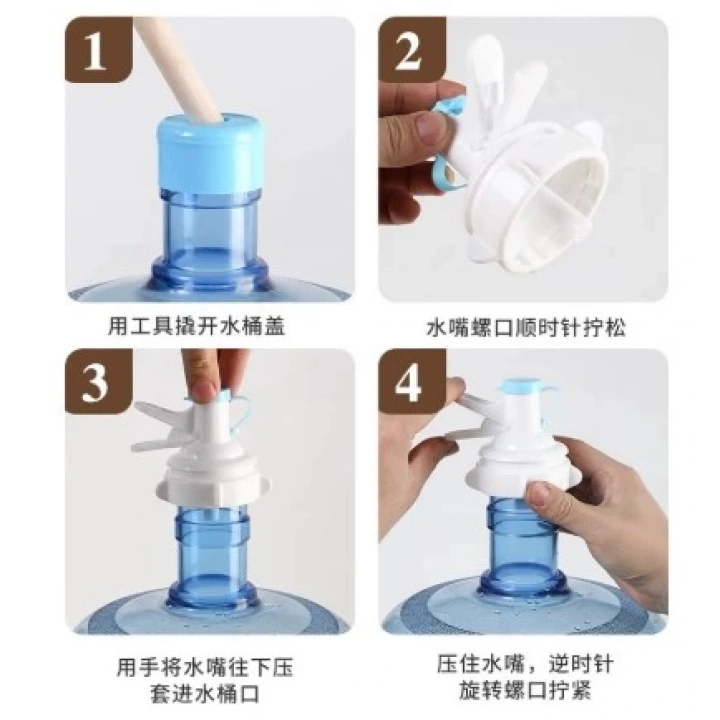 1

用工具撬开水桶盖

2

水嘴螺口顺时针拧松

3

用手将水嘴往下压
套进水桶口

4

压住水嘴，逆时针
旋转螺口拧紧