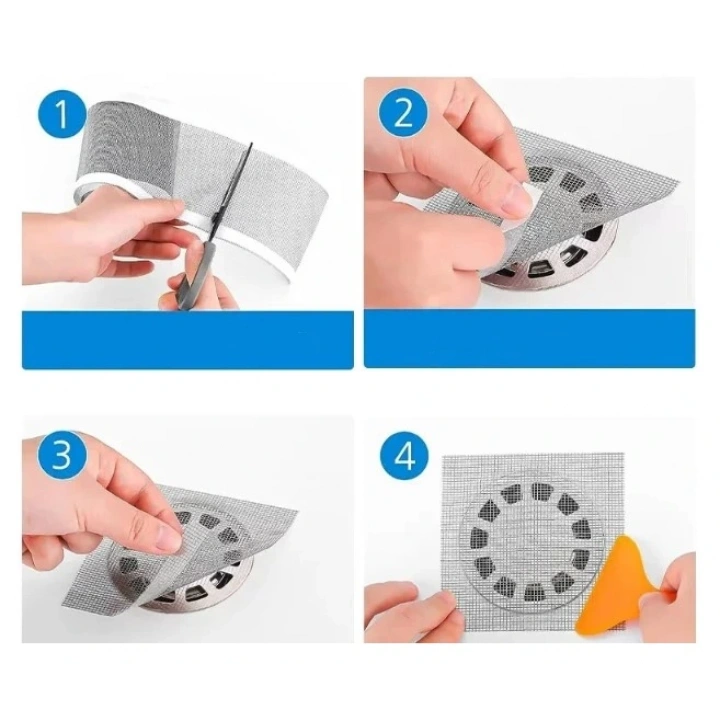 1

2

3

4