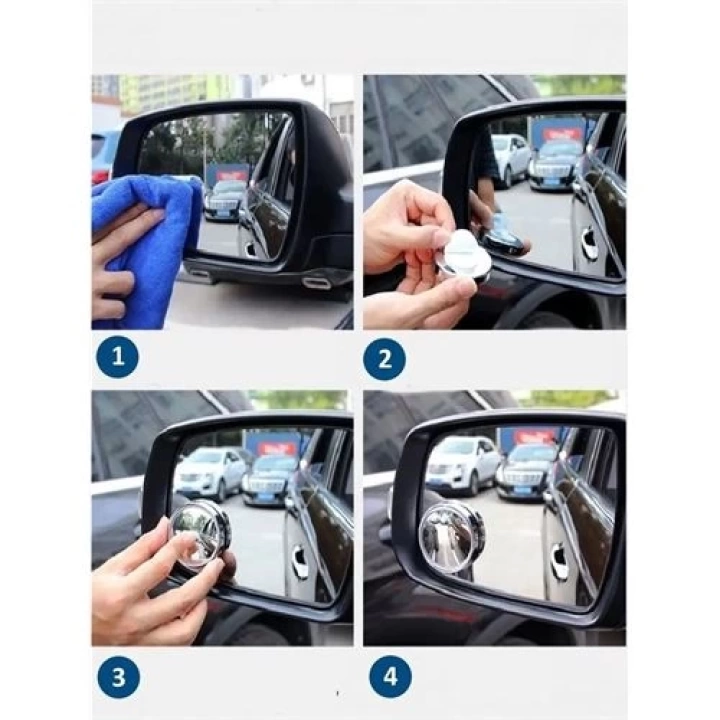 1

2

3

4