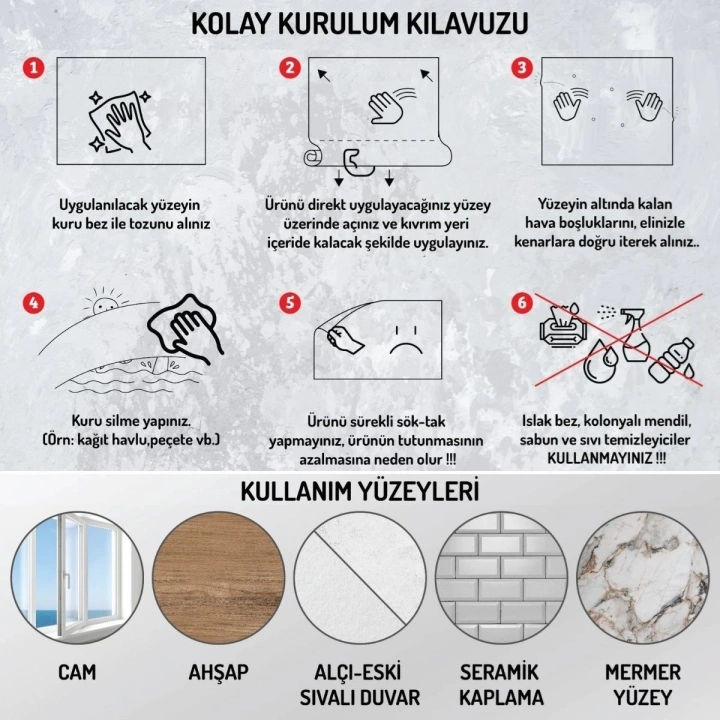 KOLAY KURULUM KILAVUZU

1

Uygulanılacak yüzeyin kuru bez ile tozunu alınız

2

Ürünü direkt uygulayacağınız yüzey üzerinde açınız ve kıvrım yeri içeride kalacak şekilde uygulayınız.

3

Yüzeyin altında kalan hava boşluklarını, elinizle kenarlara doğru iterek alınız..

4

Kuru silme yapınız. (Örn: kağıt havlu,peçete vb.)

5

Ürünü sürekli sök-tak yapmayınız, ürünün tutunmasının azalmasına neden olur !!!

6

Islak bez, kolonyalı mendil, sabun ve sıvı temizleyiciler KULLANMAYINIZ !!!

KULLANIM YÜZEYLERİ

CAM

AHŞAP

ALÇI-ESKİ SIVALI DUVAR

SERAMİK KAPLAMA

MERMER YÜZEY