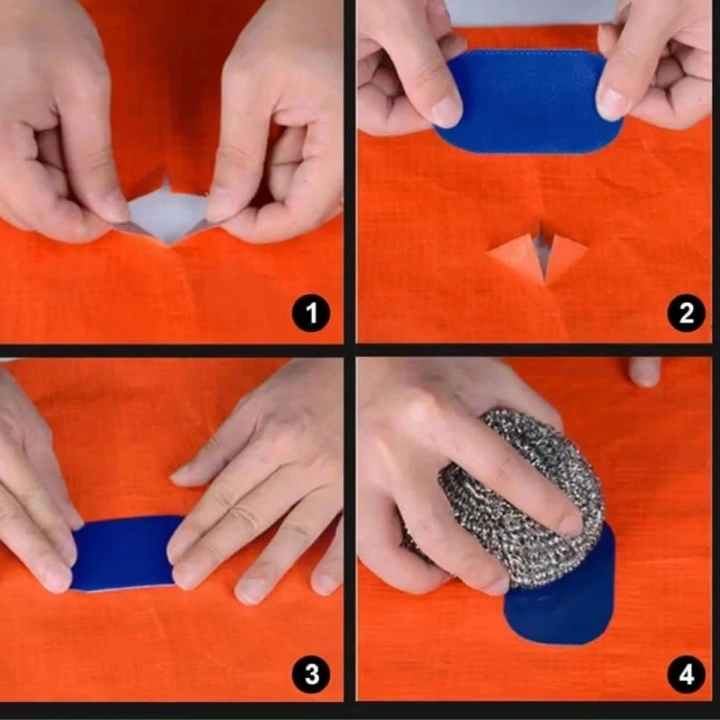 1
2
3
4