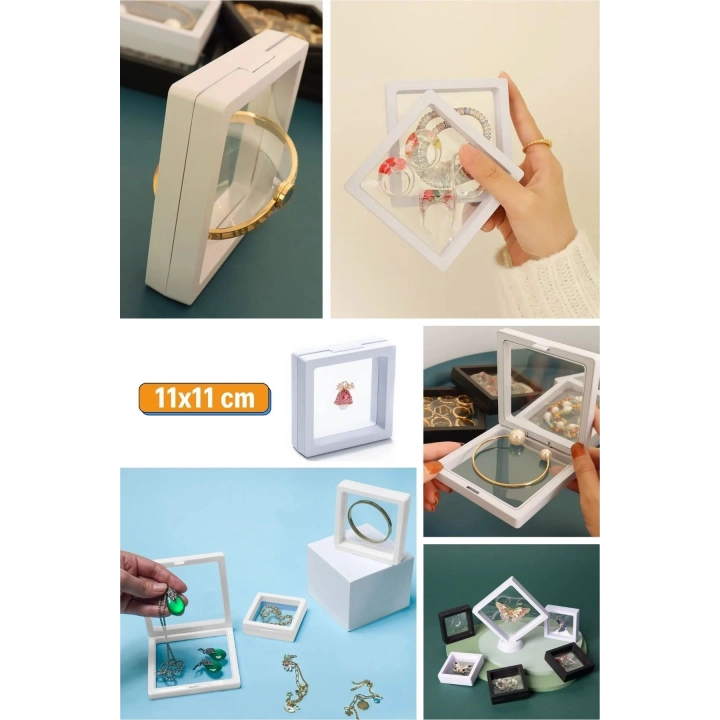 11x11 cm