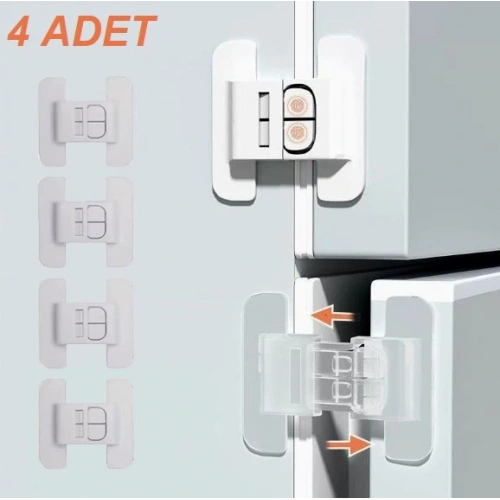 4 ADET