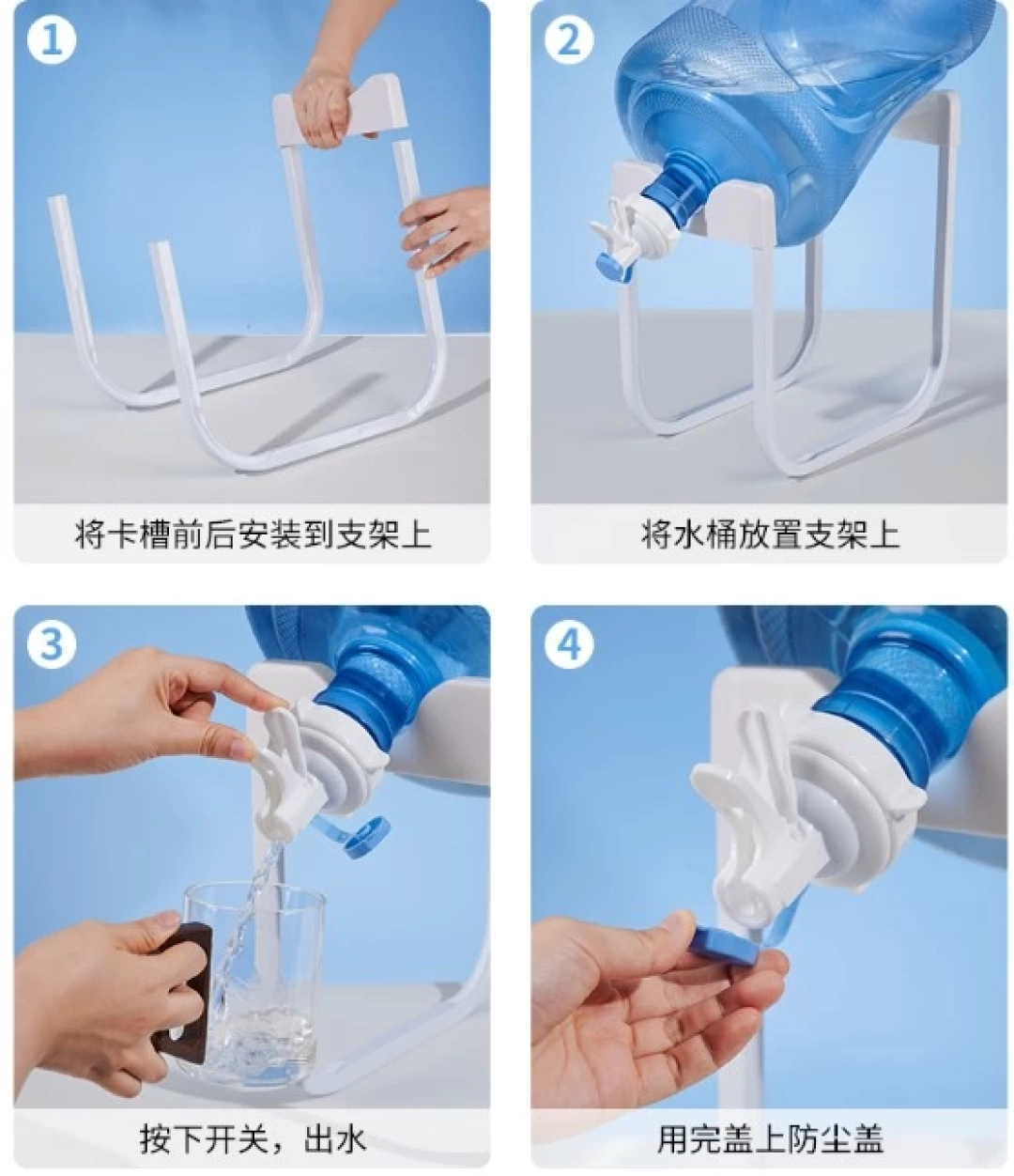 1

将卡槽前后安装到支架上

2

将水桶放置支架上

3

按下开关，出水

4

用完盖上防尘盖