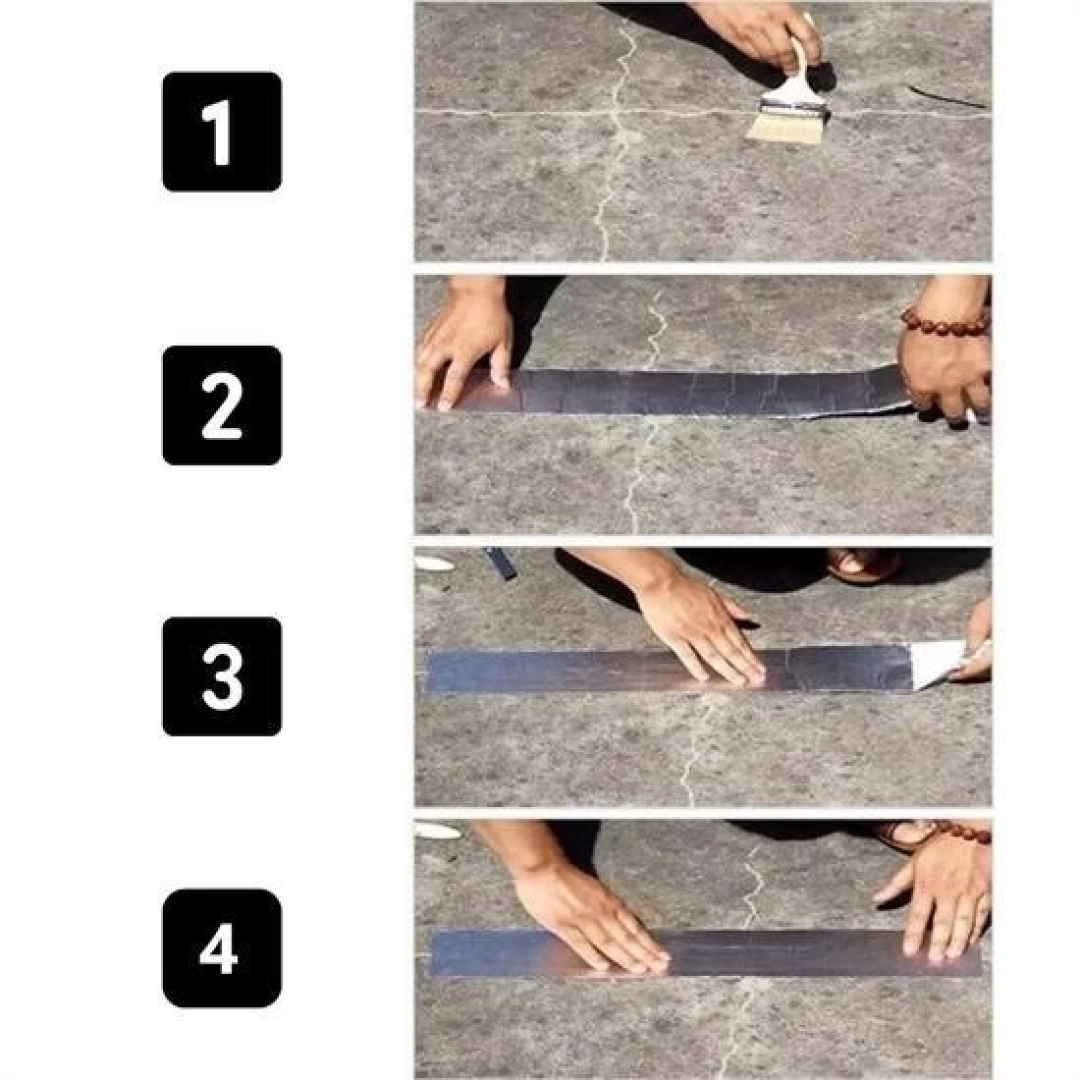 1

2

3

4