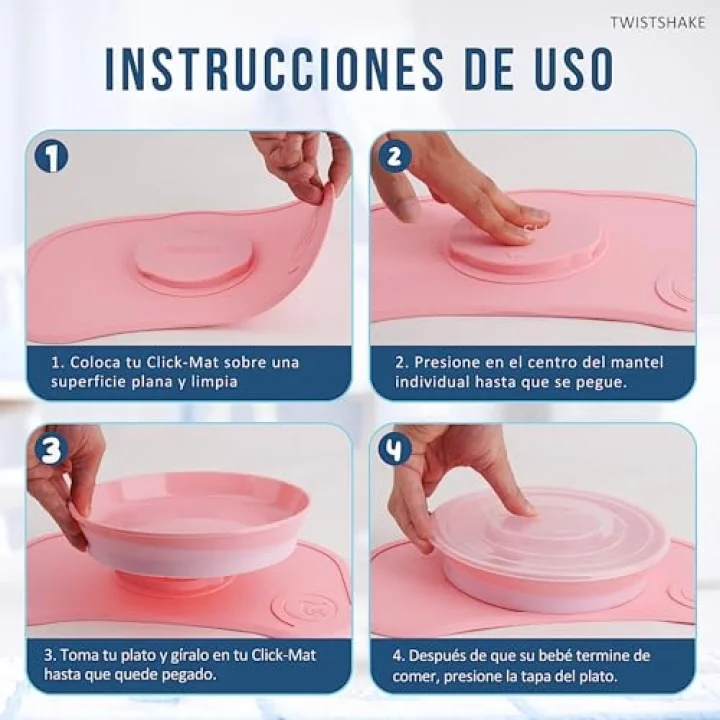 TWISTSHAKE

INSTRUCCIONES DE USO

1

1. Coloca tu Click-Mat sobre una superficie plana y limpia

2

2. Presione en el centro del mantel individual hasta que se pegue.

3

3. Toma tu plato y gíralo en tu Click-Mat hasta que quede pegado.

4

4. Después de que su bebé termine de comer, presione la tapa del plato.