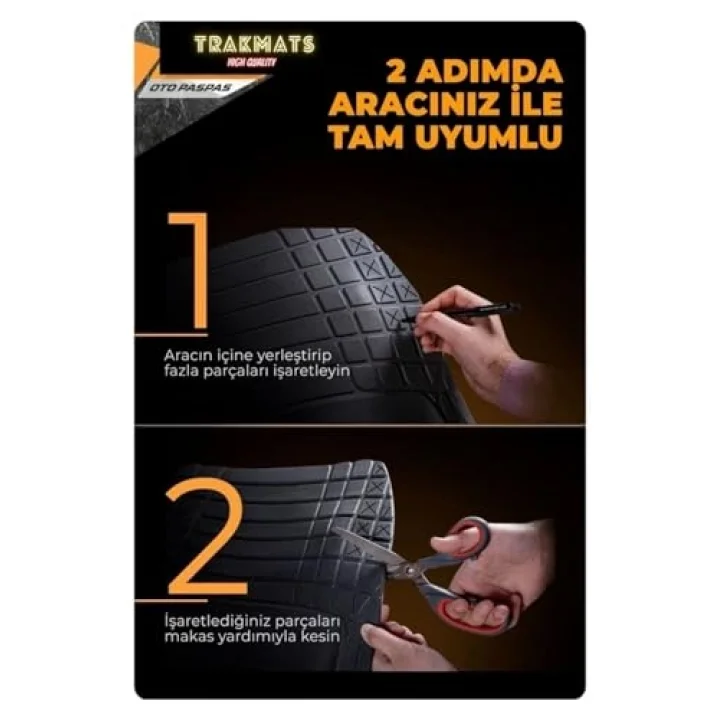 TRAKMATS
HIGH QUALITY
OTO PASPAS

2 ADIMDA ARACINIZ İLE TAM UYUMLU

1

Aracın içine yerleştirip fazla parçaları işaretleyin

2

İşaretlediğiniz parçaları makas yardımıyla kesin