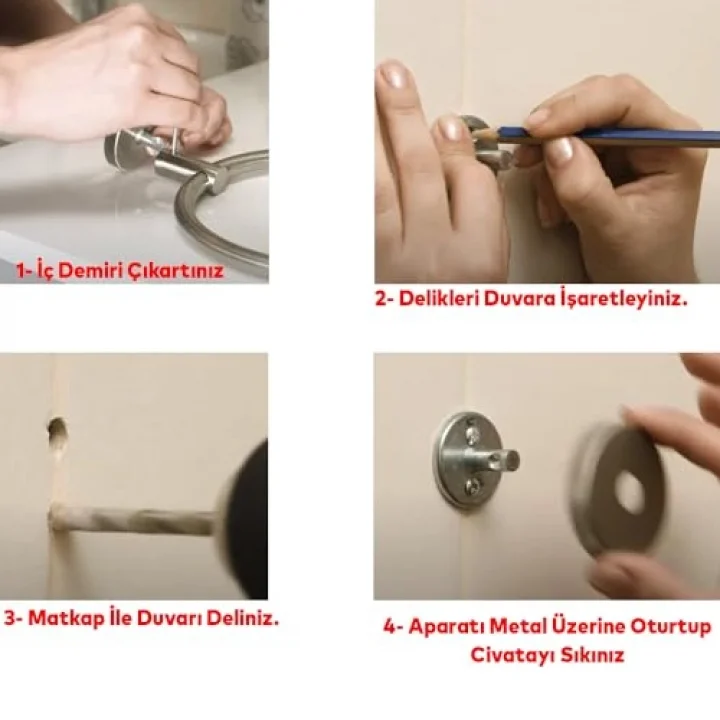 1- İç Demiri Çıkartınız

2- Delikleri Duvara İşaretleyiniz.

3- Matkap İle Duvarı Deliniz.

4- Aparatı Metal Üzerine Oturtup Civatayı Sıkınız