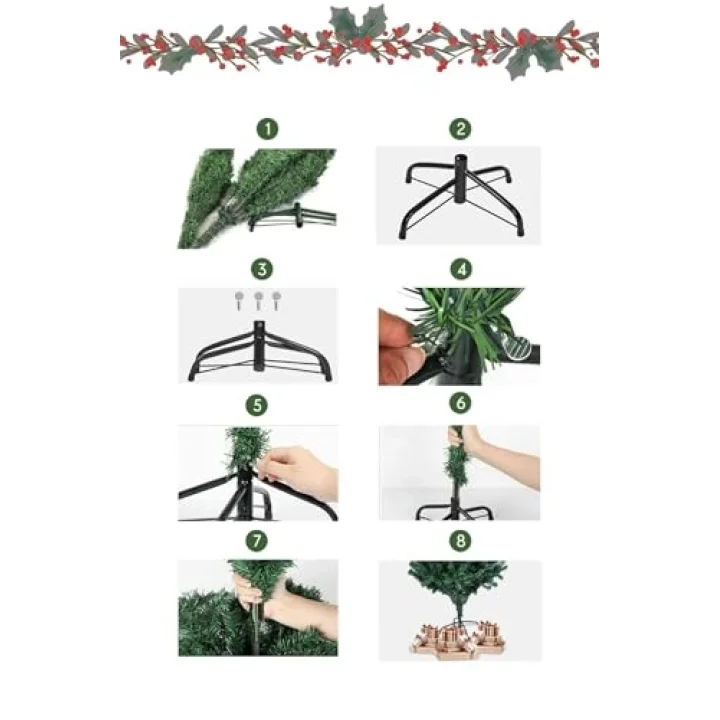 1
2
3
4
5
6
7
8