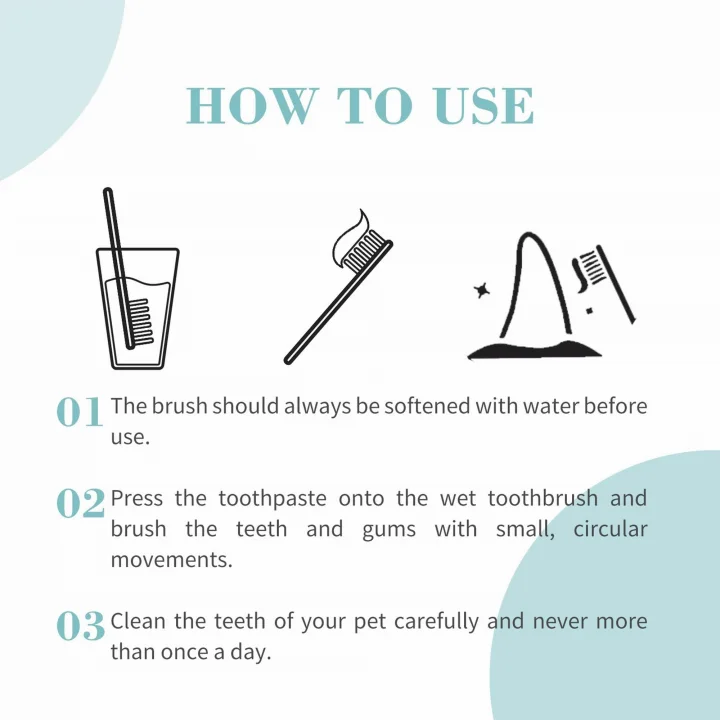 HOW TO USE

01 The brush should always be softened with water before use.

02 Press the toothpaste onto the wet toothbrush and brush the teeth and gums with small, circular movements.

03 Clean the teeth of your pet carefully and never more than once a day.