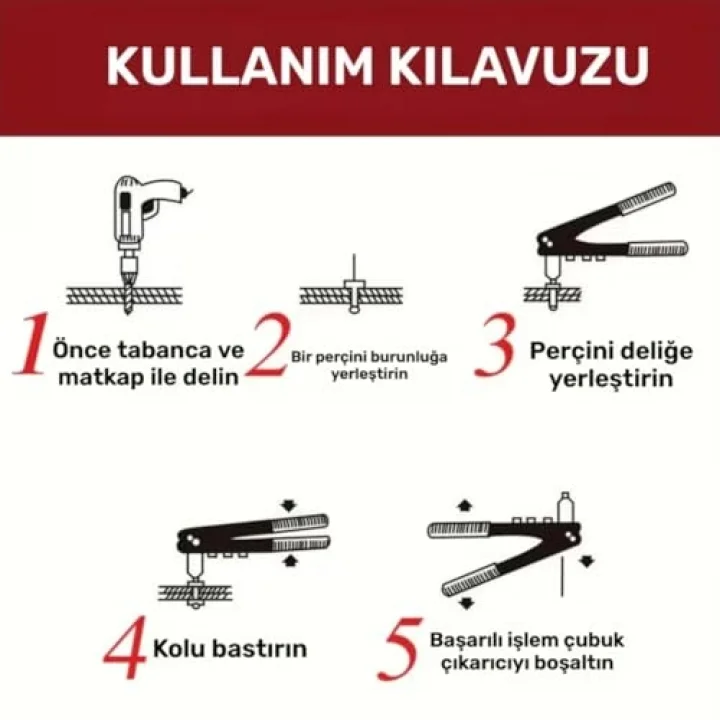 KULLANIM KILAVUZU

1 Önce tabanca ve matkap ile delin

2 Bir perçini burunluğa yerleştirin

3 Perçini deliğe yerleştirin

4 Kolu bastırın

5 Başarılı işlem çubuk çıkarıcıyı boşaltın