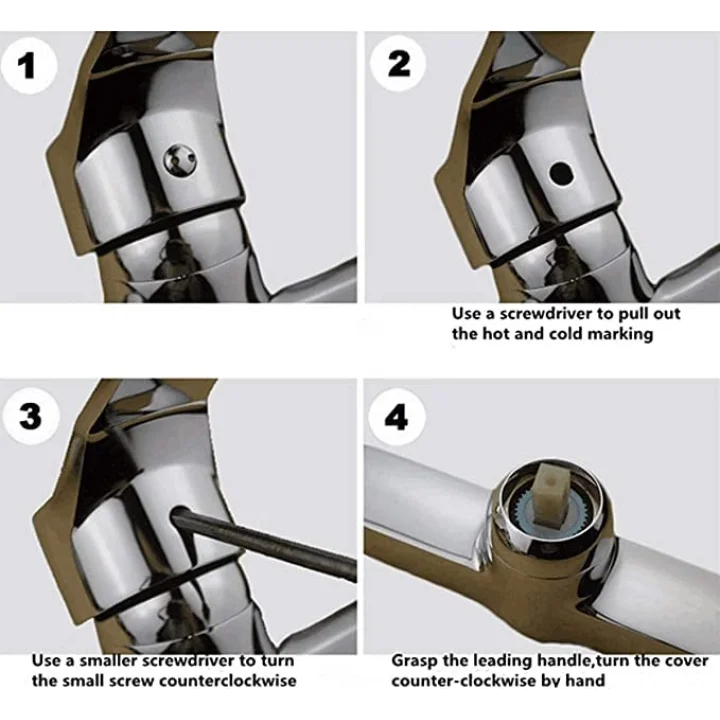 1

2

Use a screwdriver to pull out the hot and cold marking

3

Use a smaller screwdriver to turn the small screw counterclockwise

4

Grasp the leading handle,turn the cover counter-clockwise by hand