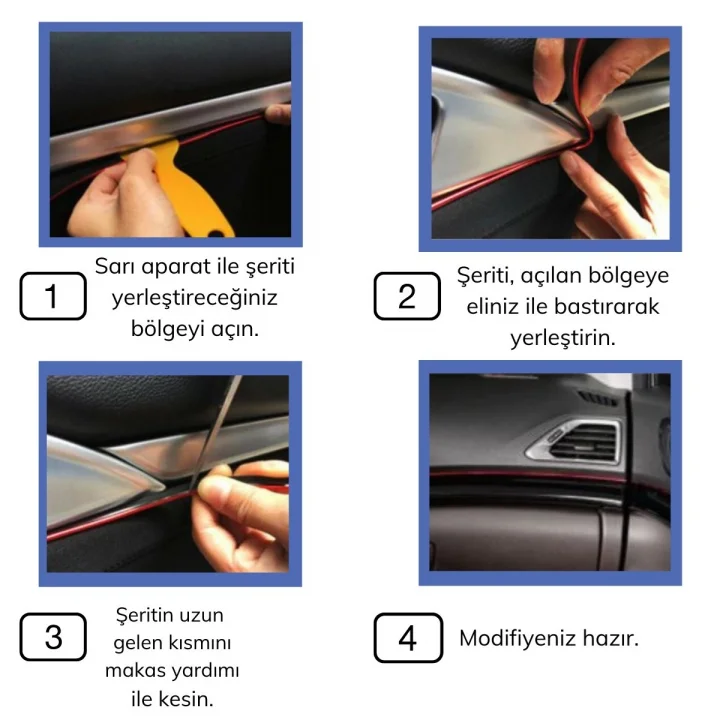 1

Sarı aparat ile şeriti yerleştireceğiniz bölgeyi açın.

2

Şeriti, açılan bölgeye eliniz ile bastırarak yerleştirin.

3

Şeritin uzun gelen kısmını makas yardımı ile kesin.

4

Modifiyeniz hazır.