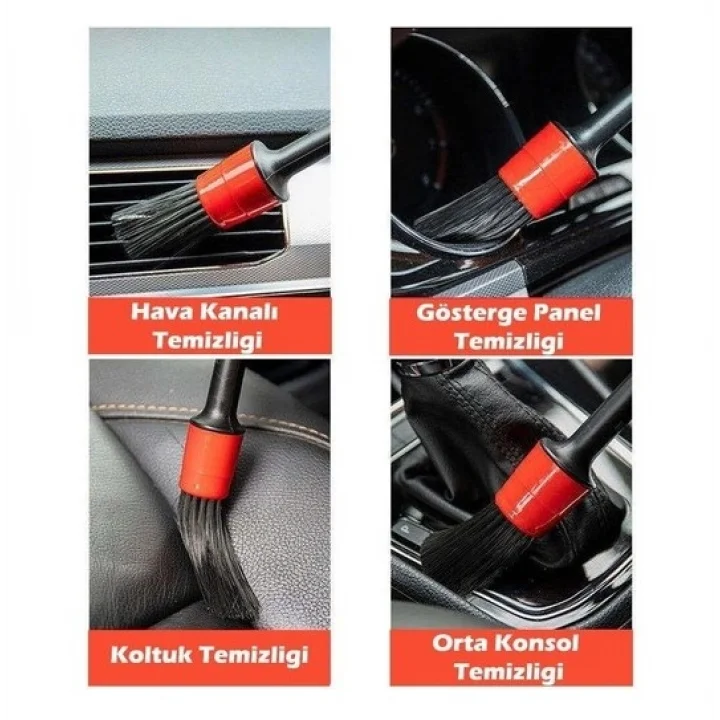 Hava Kanalı Temizligi

Gösterge Panel Temizligi

Koltuk Temizligi

Orta Konsol Temizligi