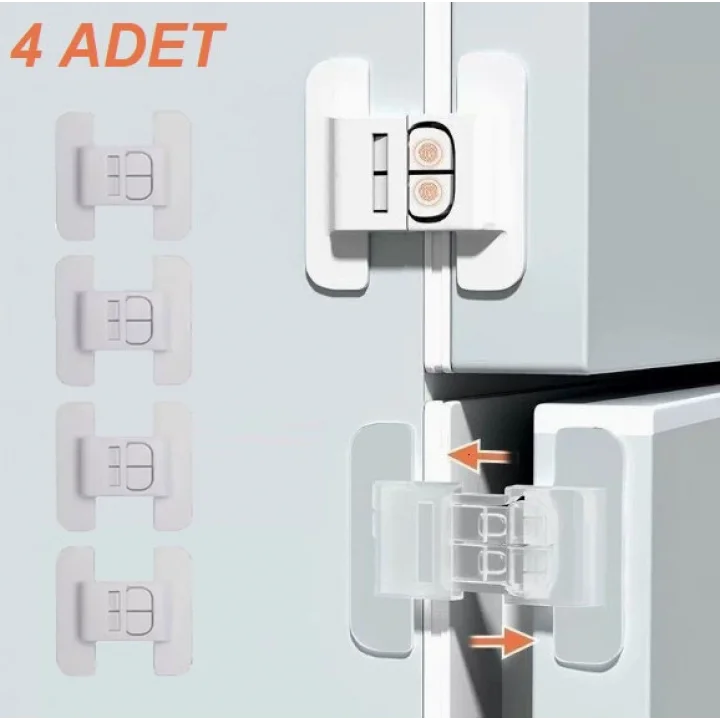 4 ADET