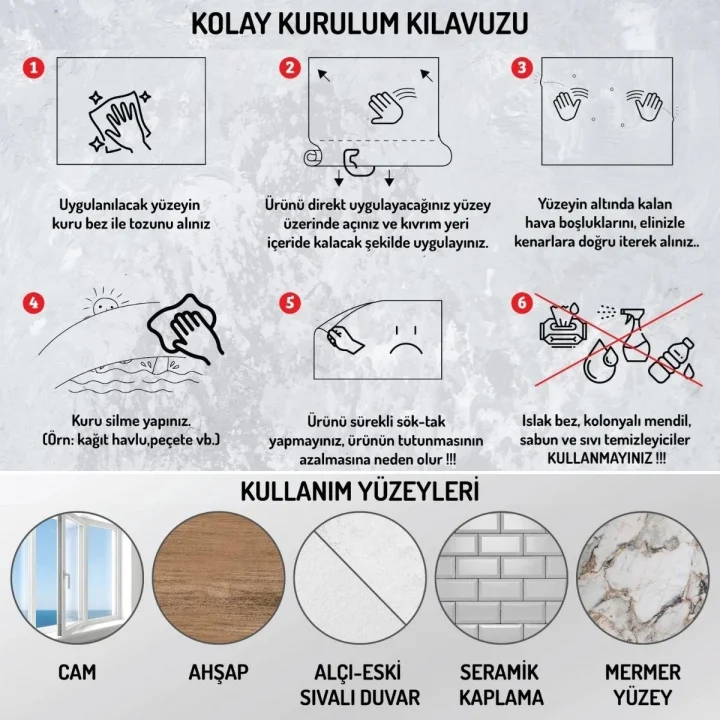 KOLAY KURULUM KILAVUZU

1

Uygulanılacak yüzeyin kuru bez ile tozunu alınız

2

Ürünü direkt uygulayacağınız yüzey üzerinde açınız ve kıvrım yeri içeride kalacak şekilde uygulayınız.

3

Yüzeyin altında kalan hava boşluklarını, elinizle kenarlara doğru iterek alınız..

4

Kuru silme yapınız. (Örn: kağıt havlu,peçete vb.)

5

Ürünü sürekli sök-tak yapmayınız, ürünün tutunmasının azalmasına neden olur !!!

6

Islak bez, kolonyalı mendil, sabun ve sıvı temizleyiciler KULLANMAYINIZ !!!

KULLANIM YÜZEYLERİ

CAM

AHŞAP

ALÇI-ESKİ SIVALI DUVAR

SERAMİK KAPLAMA

MERMER YÜZEY