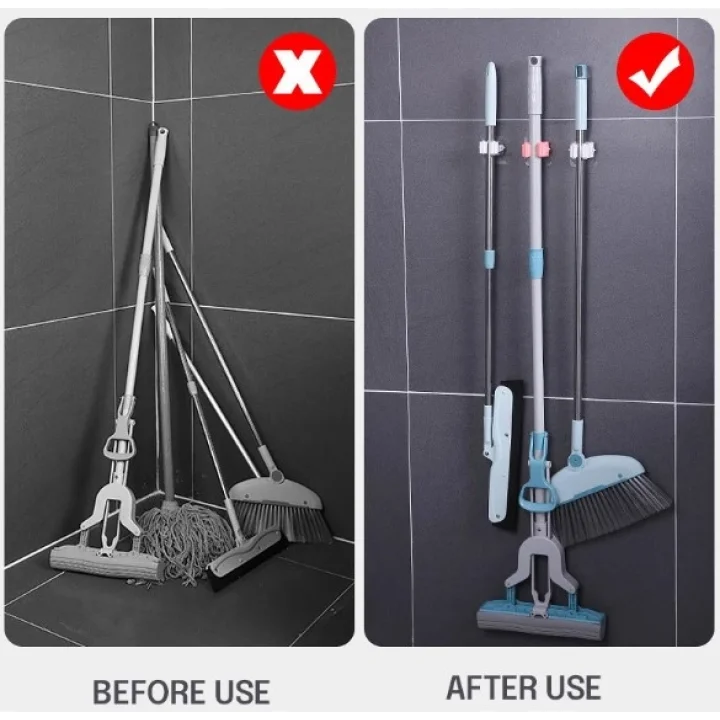 BEFORE USE

AFTER USE