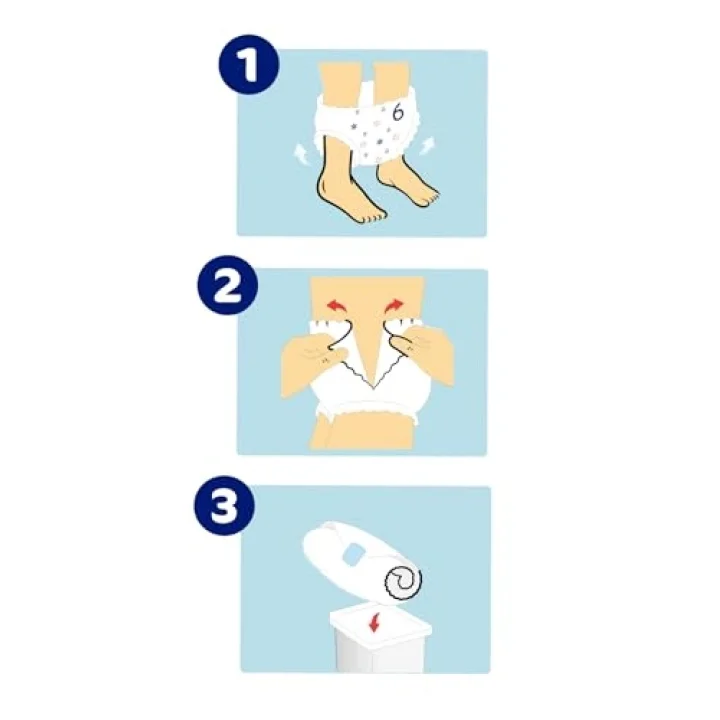 1

6

2

3