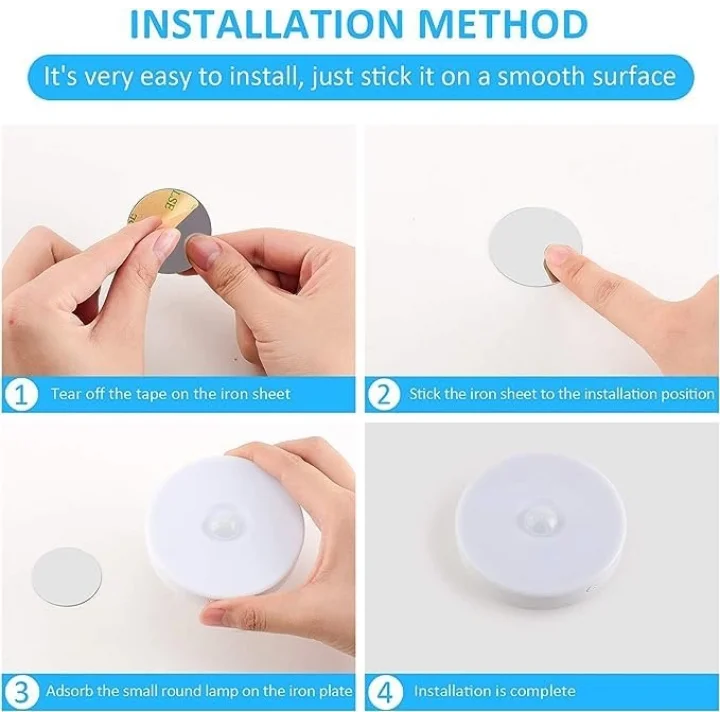 INSTALLATION METHOD

It's very easy to install, just stick it on a smooth surface

1 Tear off the tape on the iron sheet

2 Stick the iron sheet to the installation position

3 Adsorb the small round lamp on the iron plate

4 Installation is complete