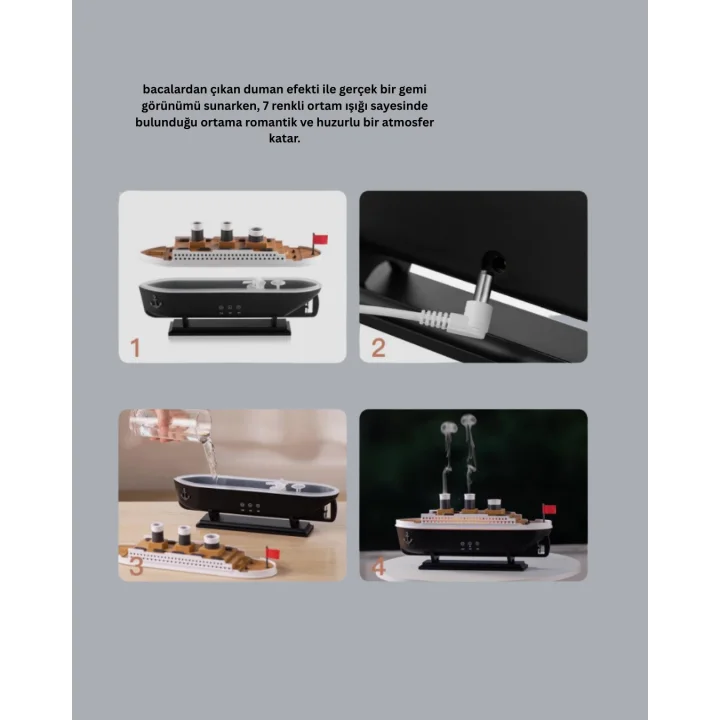 bacalardan çıkan duman efekti ile gerçek bir gemi görünümü sunarken, 7 renkli ortam ışığı sayesinde bulunduğu ortama romantik ve huzurlu bir atmosfer katar.

1

2

3

4